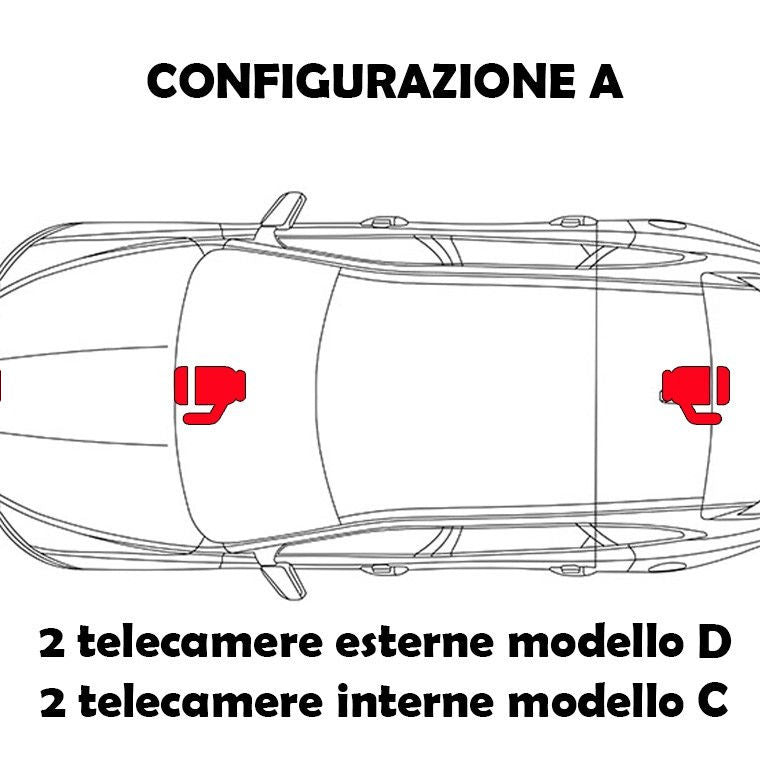 CONFIGURAZIONE A

2 telecamere esterne modello D
2 telecamere interne modello C