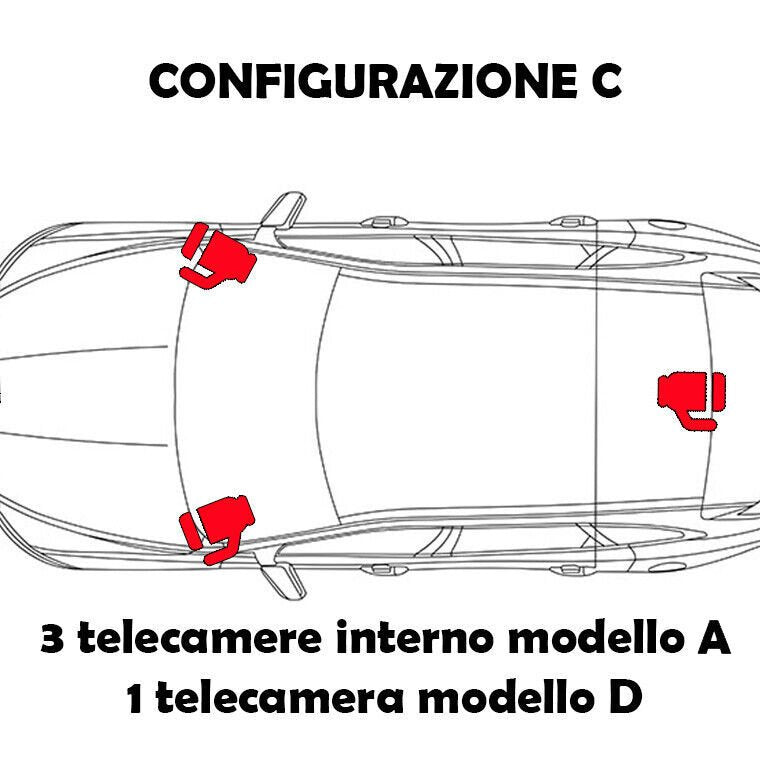 CONFIGURAZIONE C

3 telecamere interno modello A
1 telecamera modello D