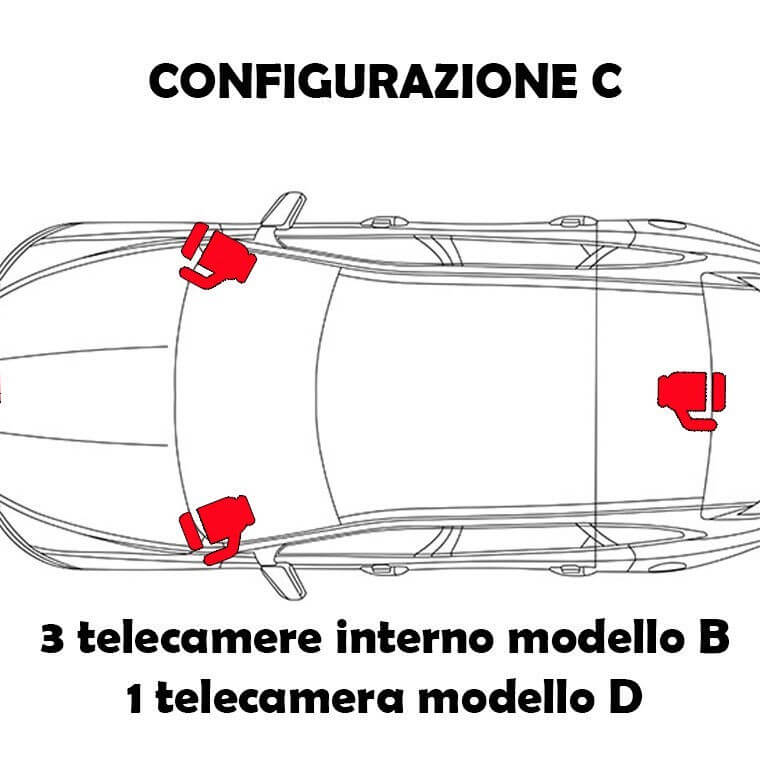 CONFIGURAZIONE C

3 telecamere interno modello B
1 telecamera modello D