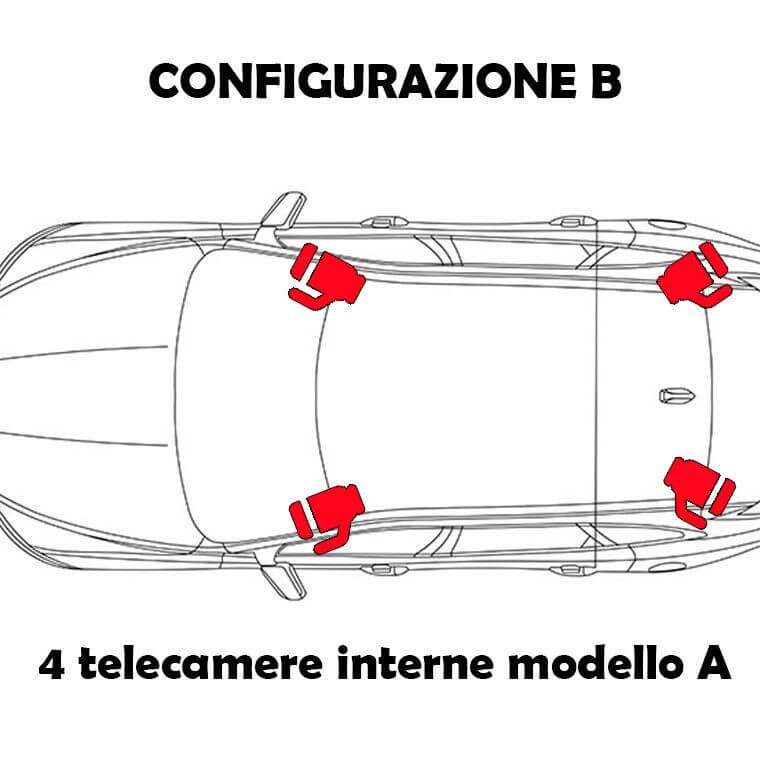 CONFIGURAZIONE B

4 telecamere interne modello A