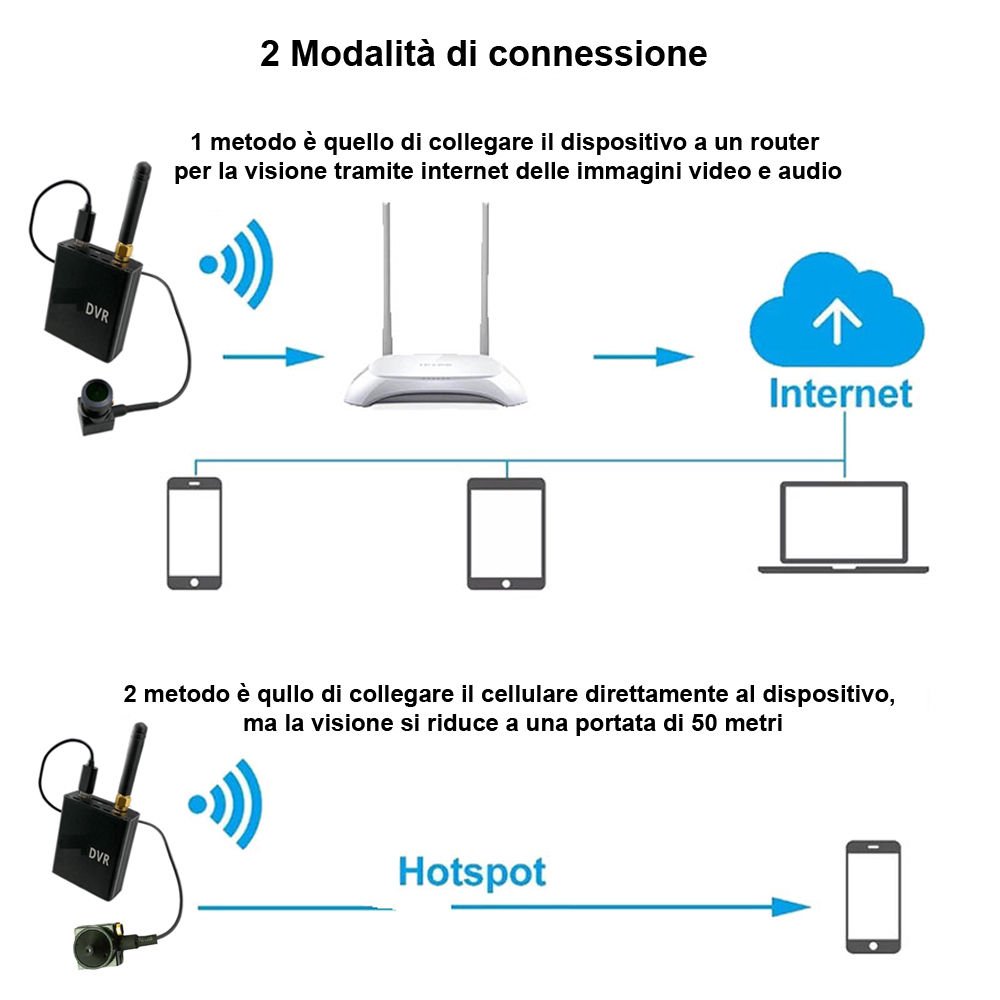 2 Modalità di connessione

1 metodo è quello di collegare il dispositivo a un router per la visione tramite internet delle immagini video e audio

DVR

Internet

2 metodo è qullo di collegare il cellulare direttamente al dispositivo, ma la visione si riduce a una portata di 50 metri

DVR

Hotspot