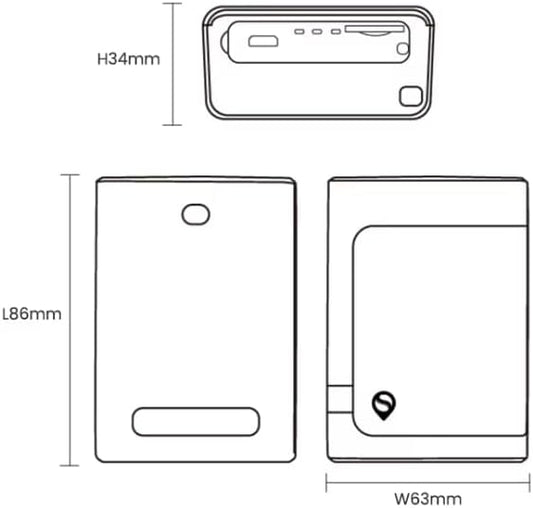 H34mm

L86mm

W63mm